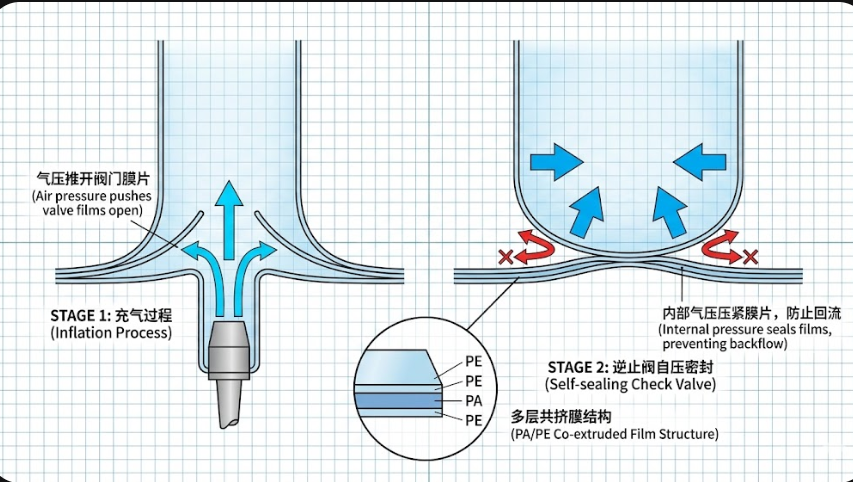 气压推开阀门膜片
(Air pressure pushes valve films open)

STAGE 1: 充气过程
(Inflation Process)

内部气压压紧膜片，防止回流
(Internal pressure seals films, preventing backflow)

STAGE 2: 逆止阀自压密封
(Self-sealing Check Valve)

PE
PE
PA
PE

多层共挤膜结构
(PA/PE Co-extruded Film Structure)