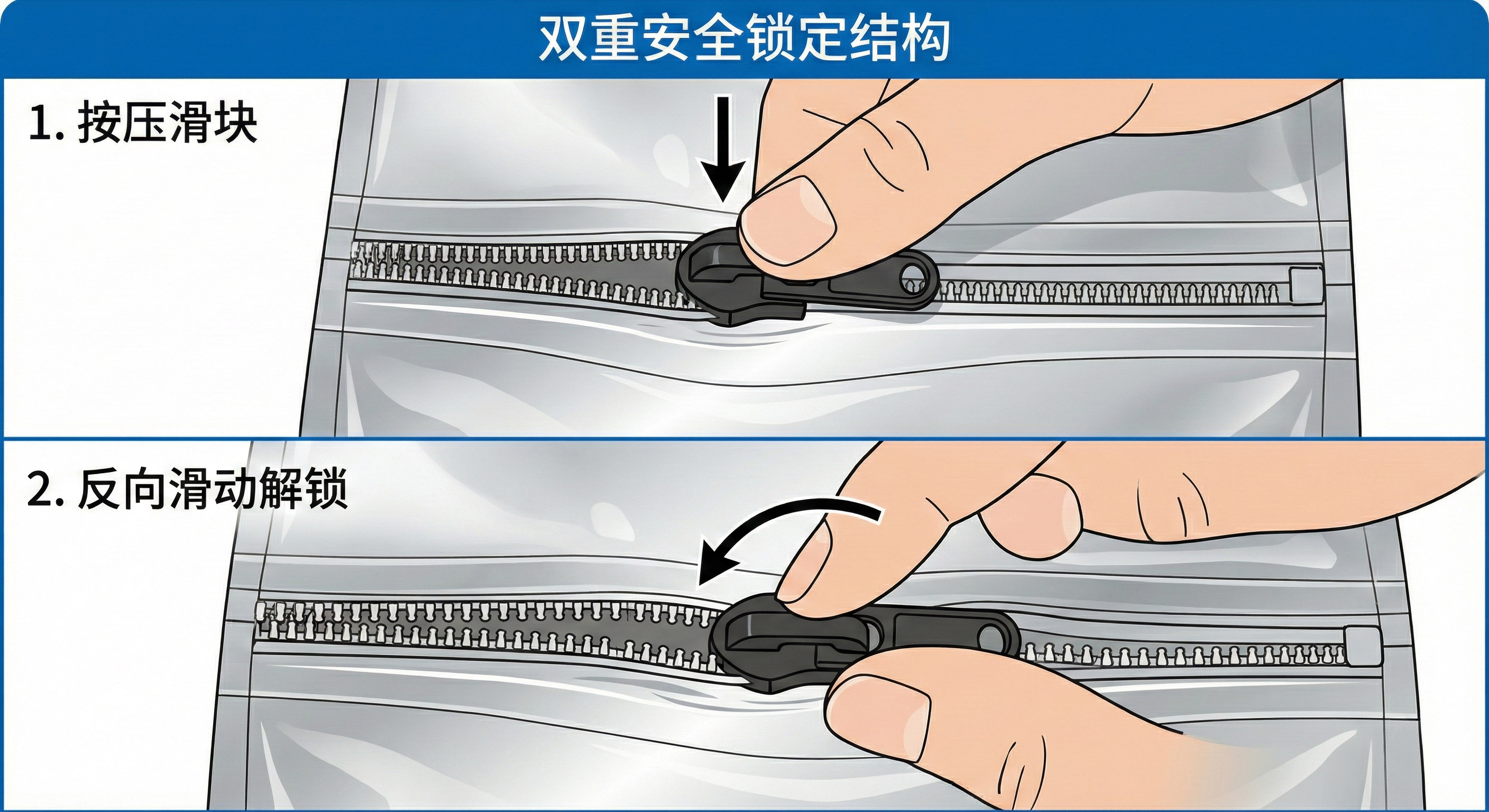 双重安全锁定结构

1. 按压滑块

2. 反向滑动解锁